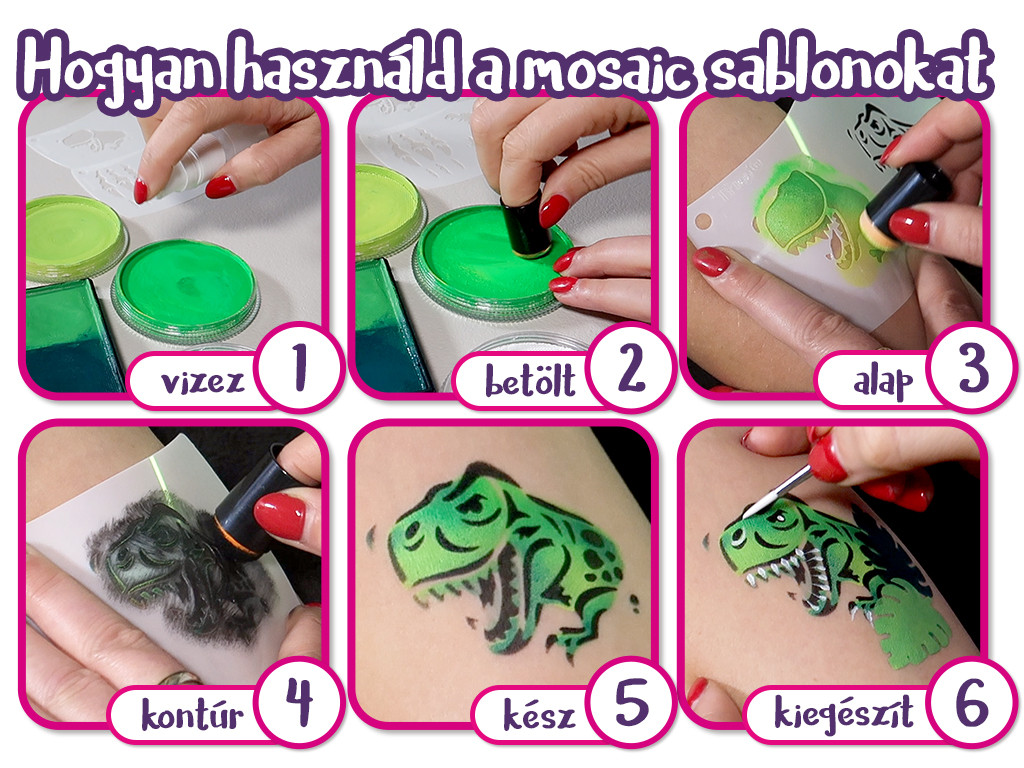 Hogyan használd a mosaic sablonokat

vizez 1

betölt 2

alap 3

kontúr 4

kész 5

kiegészít 6